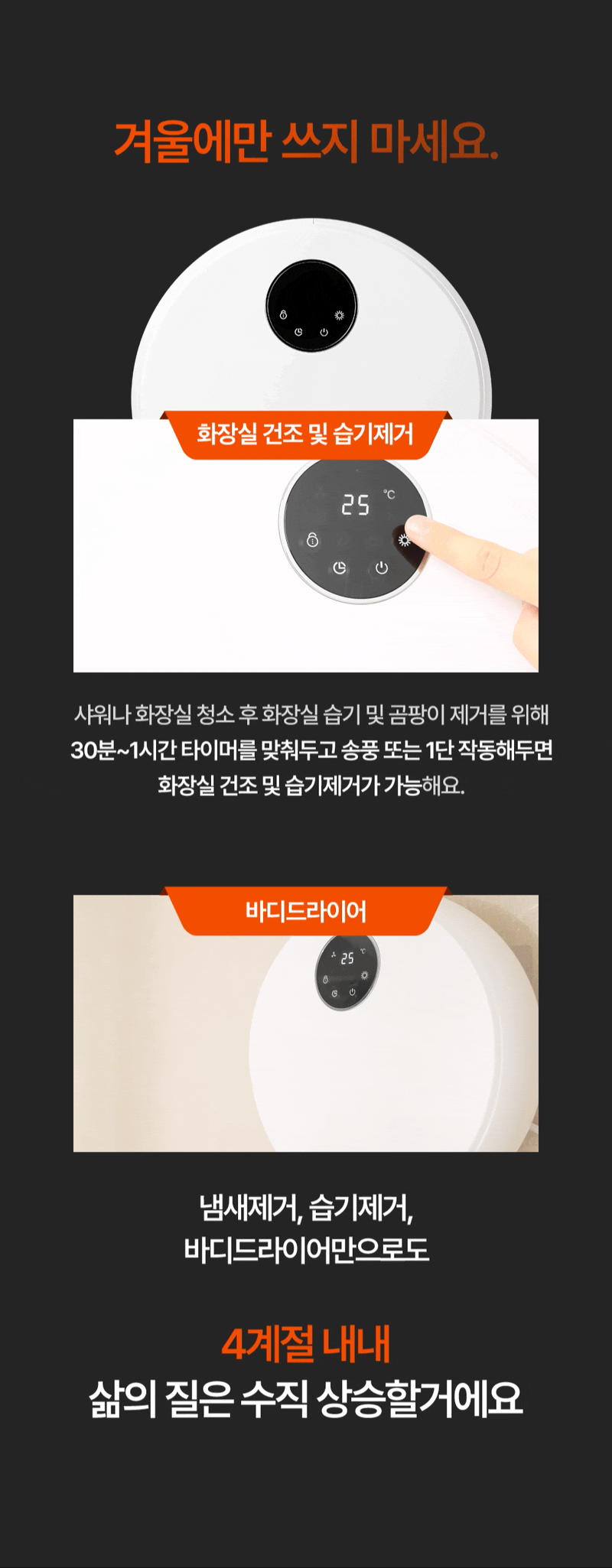 겨울에만 쓰지 마세요.

화장실 건조 및 습기제거

25 °C

샤워나 화장실 청소 후 화장실 습기 및 곰팡이 제거를 위해 30분~1시간 타이머를 맞춰두고 송풍 또는 1단 작동해두면 화장실 건조 및 습기제거가 가능해요.

바디드라이어

25 °C

냄새제거, 습기제거, 바디드라이어만으로도

4계절 내내
삶의 질은 수직 상승할거에요