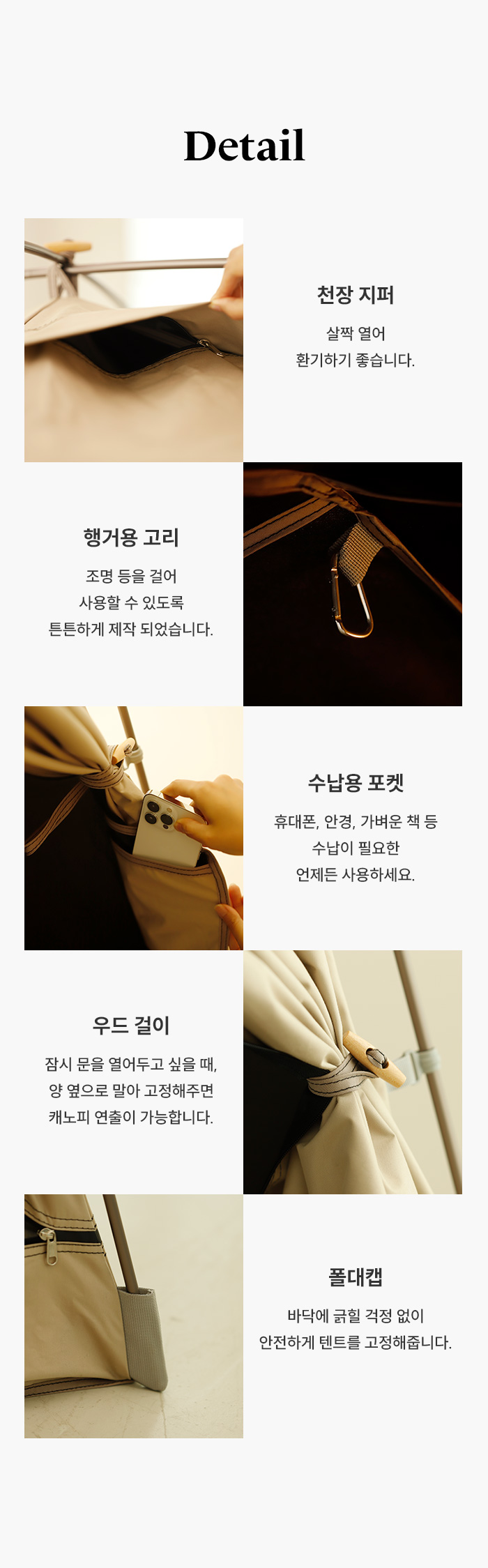 Detail

천장 지퍼

살짝 열어
환기하기 좋습니다.

행거용 고리

조명 등을 걸어
사용할 수 있도록
튼튼하게 제작 되었습니다.

수납용 포켓

휴대폰, 안경, 가벼운 책 등
수납이 필요한
언제든 사용하세요.

우드 걸이

잠시 문을 열어두고 싶을 때,
양 옆으로 말아 고정해주면
캐노피 연출이 가능합니다.

폴대캡

바닥에 긁힐 걱정 없이
안전하게 텐트를 고정해줍니다.