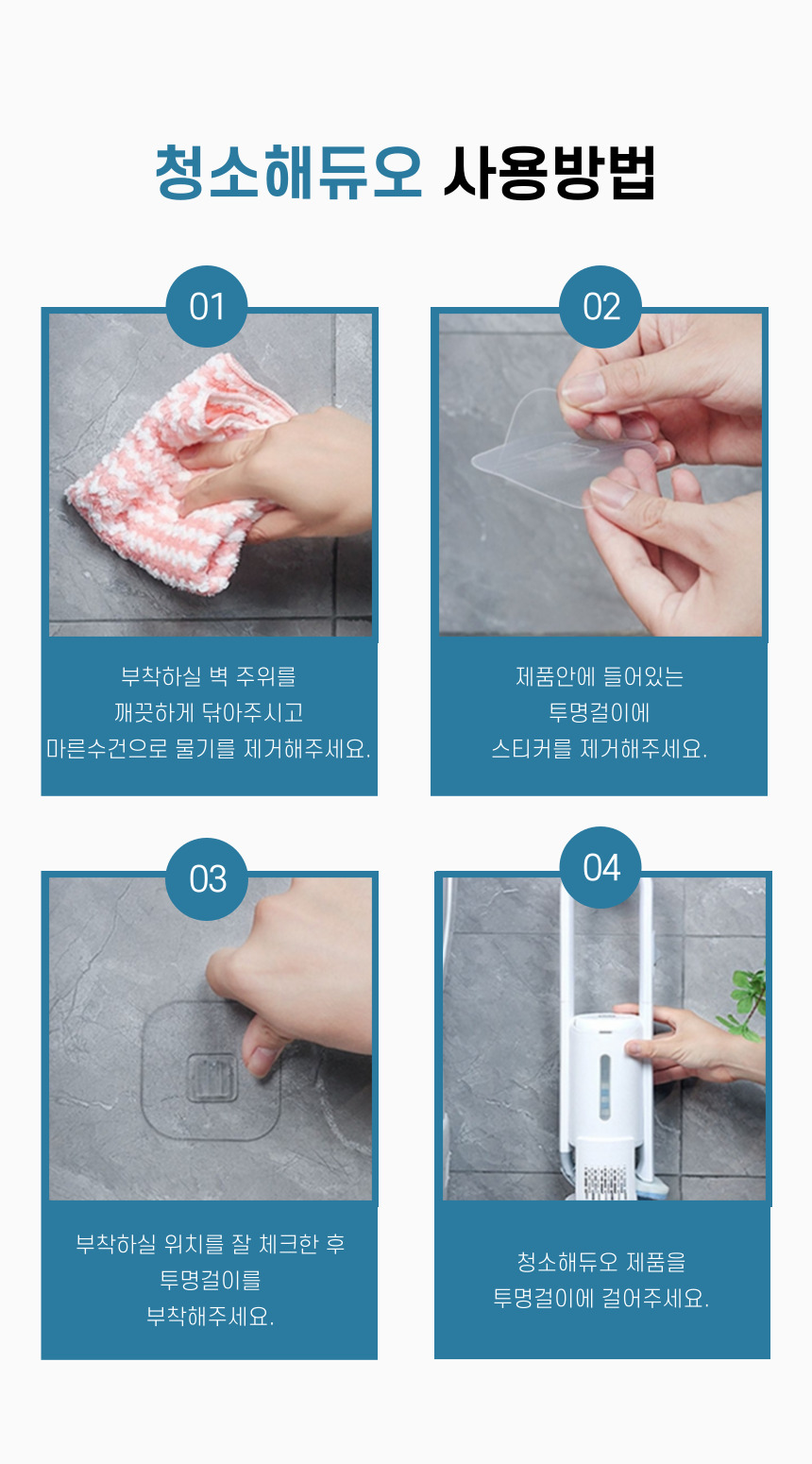 청소해듀오 사용방법

01

부착하실 벽 주위를
깨끗하게 닦아주시고
마른수건으로 물기를 제거해주세요.

02

제품안에 들어있는
투명걸이에
스티커를 제거해주세요.

03

부착하실 위치를 잘 체크한 후
투명걸이를
부착해주세요.

04

청소해듀오 제품을
투명걸이에 걸어주세요.