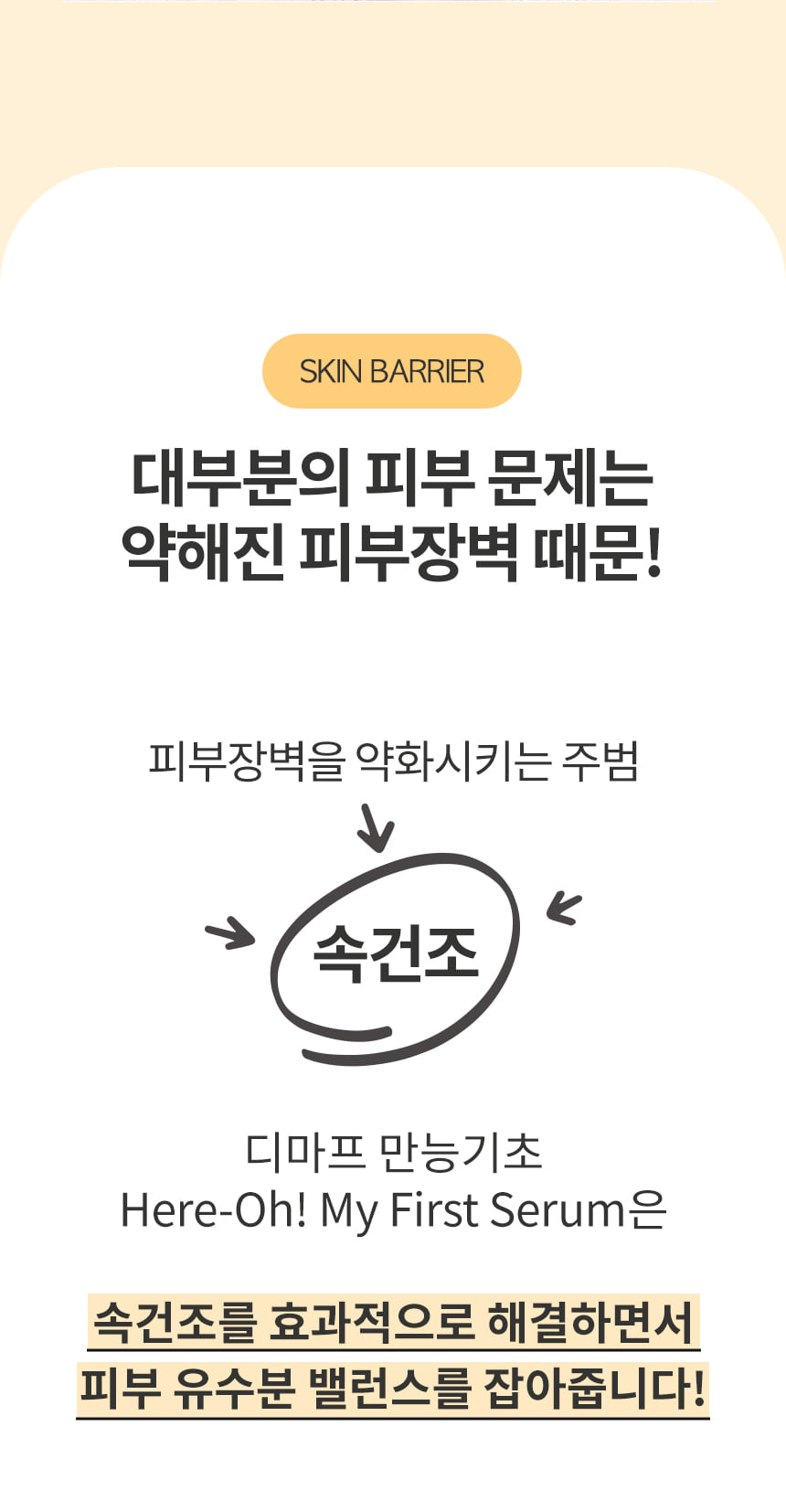 SKIN BARRIER

대부분의 피부 문제는
약해진 피부장벽 때문!

피부장벽을 약화시키는 주범

속건조

디마프 만능기초
Here-Oh! My First Serum은

속건조를 효과적으로 해결하면서
피부 유수분 밸런스를 잡아줍니다!