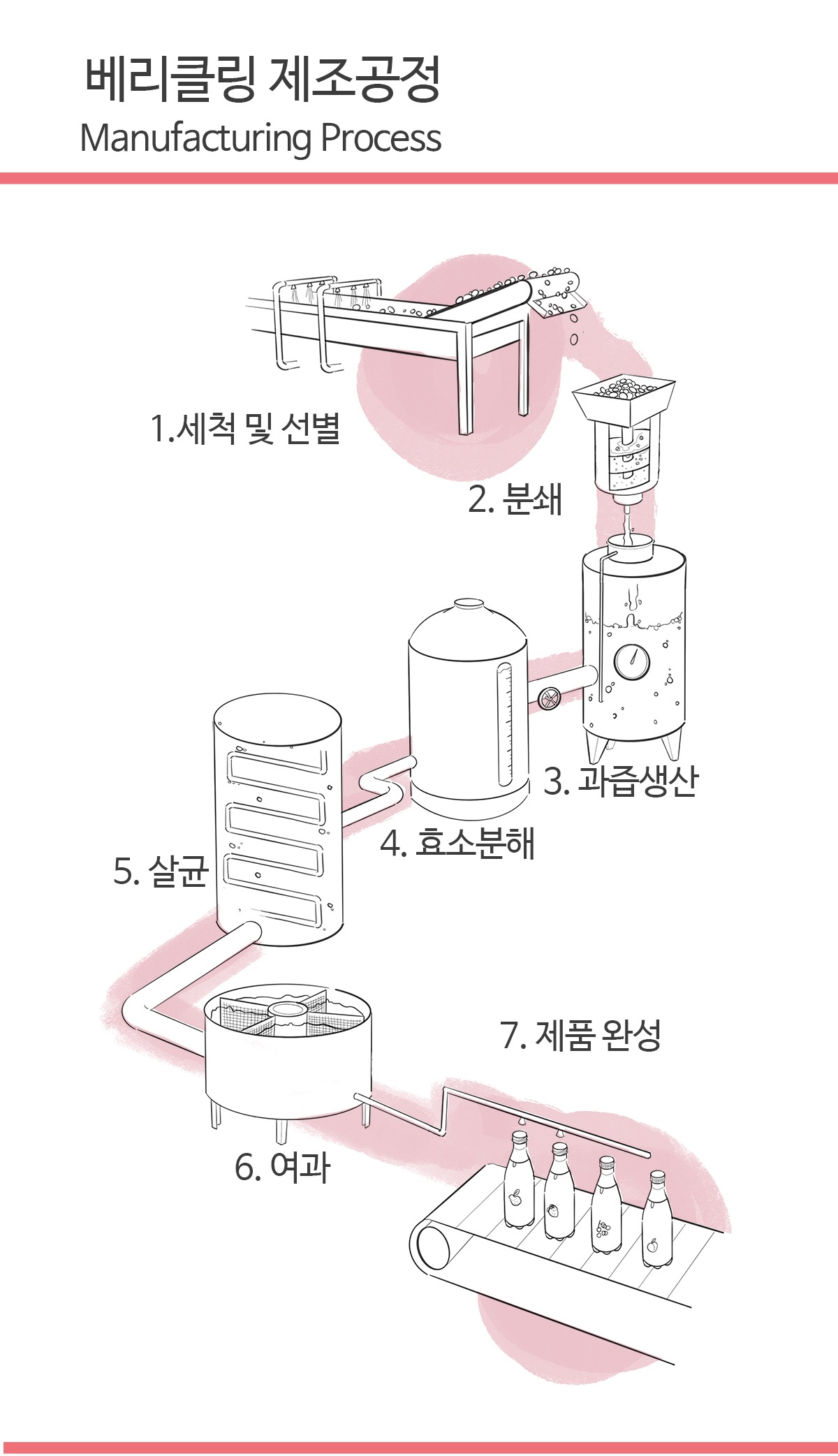 베리클링 제조공정
Manufacturing Process

1.세척 및 선별

2. 분쇄

3. 과즙생산

4. 효소분해

5. 살균

6. 여과

7. 제품 완성